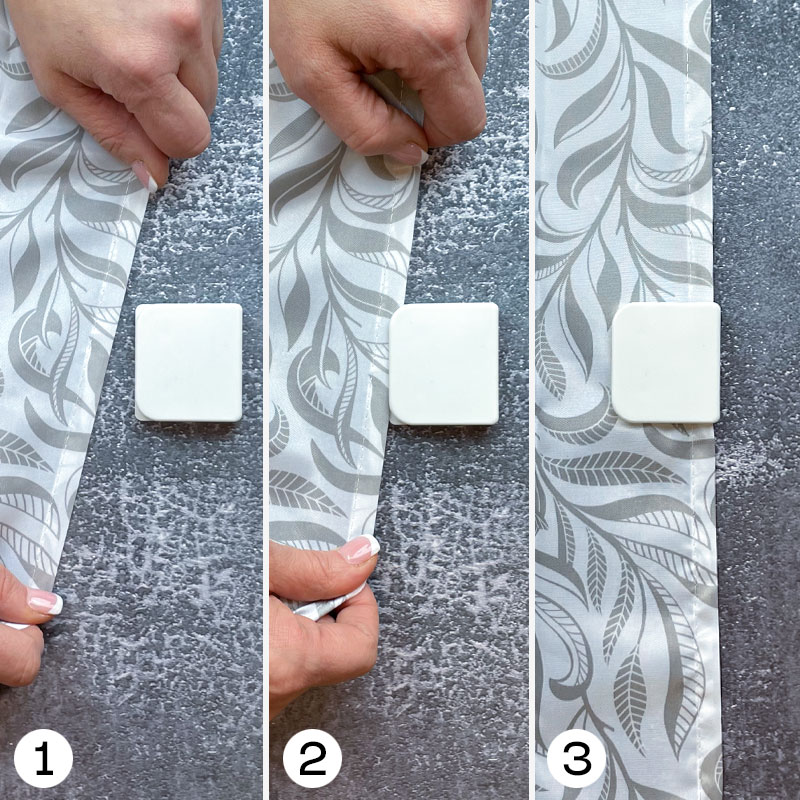 1

2

3