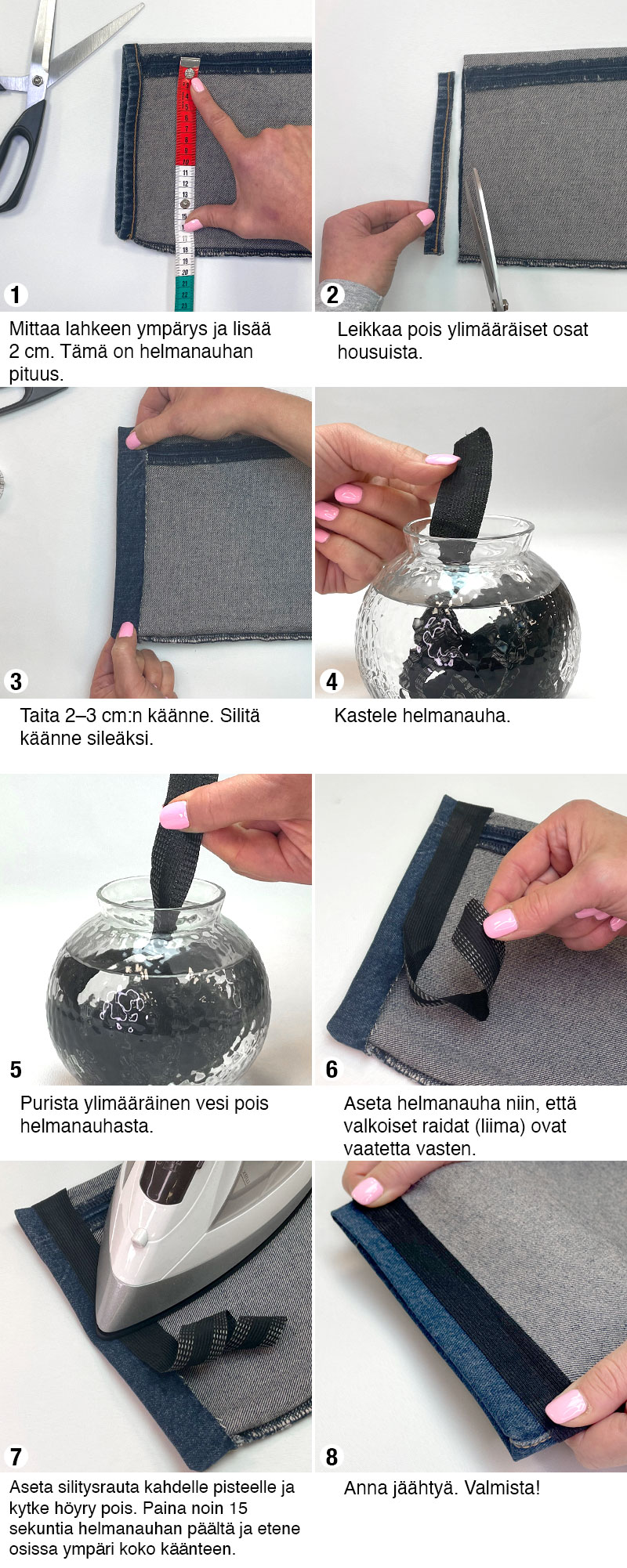 1
Mittaa lahkeen ympärys ja lisää 2 cm. Tämä on helmanauhan pituus.

2
Leikkaa pois ylimääräiset osat housuista.

3
Taita 2–3 cm:n käänne. Silitä käänne sileäksi.

4
Kastele helmanauha.

5
Purista ylimääräinen vesi pois helmanauhasta.

6
Aseta helmanauha niin, että valkoiset raidat (liima) ovat vaatetta vasten.

7
Aseta silitysrauta kahdelle pisteelle ja kytke höyry pois. Paina noin 15 sekuntia helmanauhan päältä ja etene osissa ympäri koko käänteen.

8
Anna jäähtyä. Valmista!